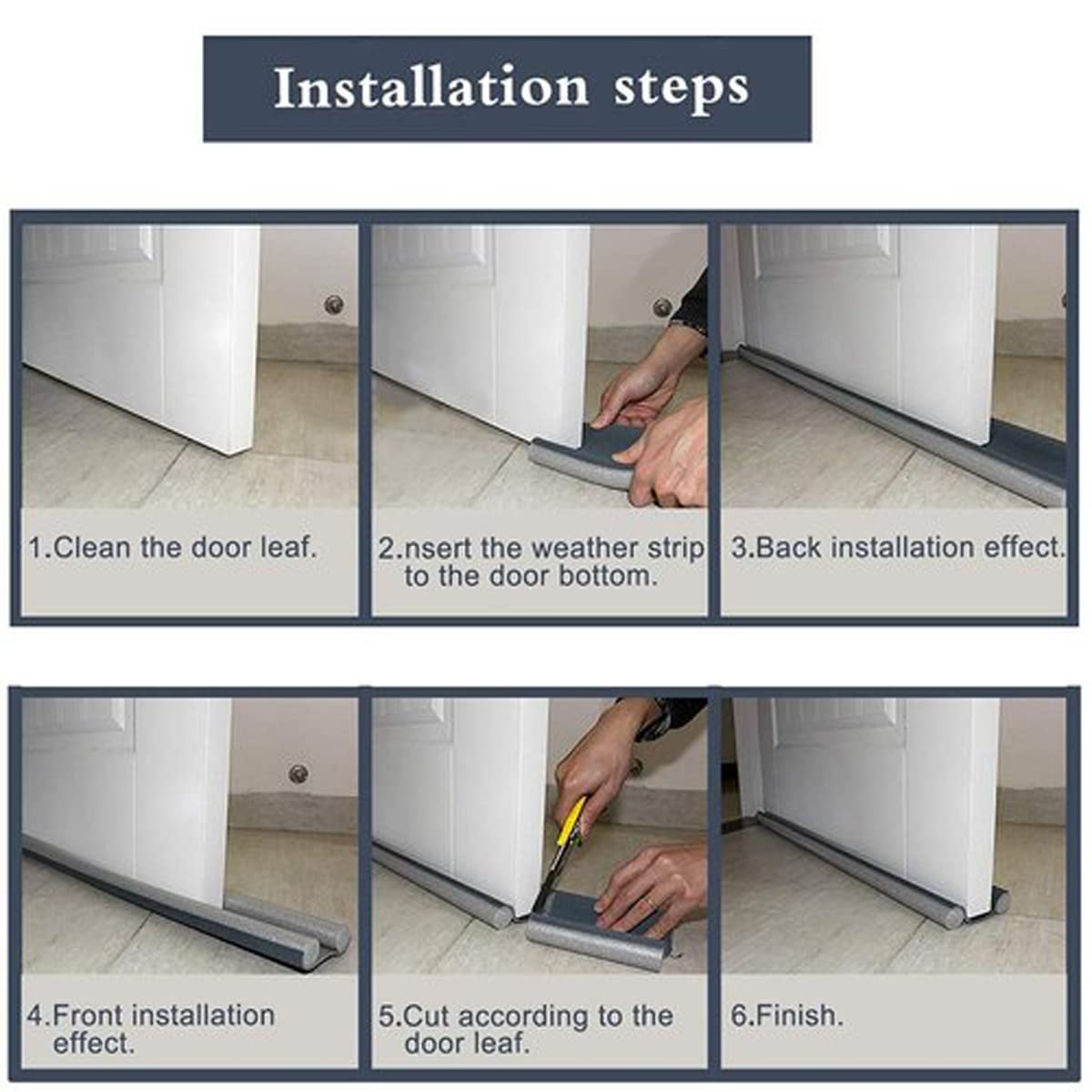 Installation steps

1.Clean the door leaf.

2.nsert the weather strip to the door bottom.

3.Back installation effect.

4.Front installation effect.

5.Cut according to the door leaf.

6.Finish.