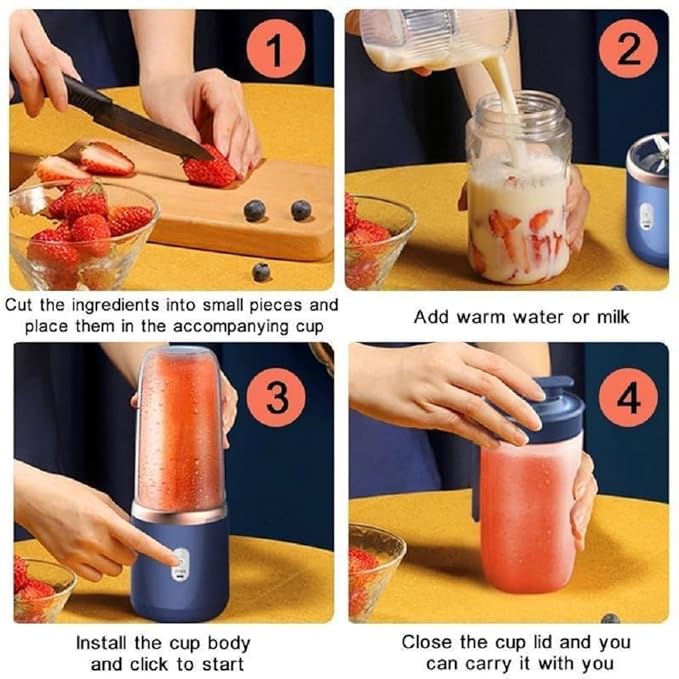 1

Cut the ingredients into small pieces and place them in the accompanying cup

2

Add warm water or milk

3

Install the cup body and click to start

4

Close the cup lid and you can carry it with you