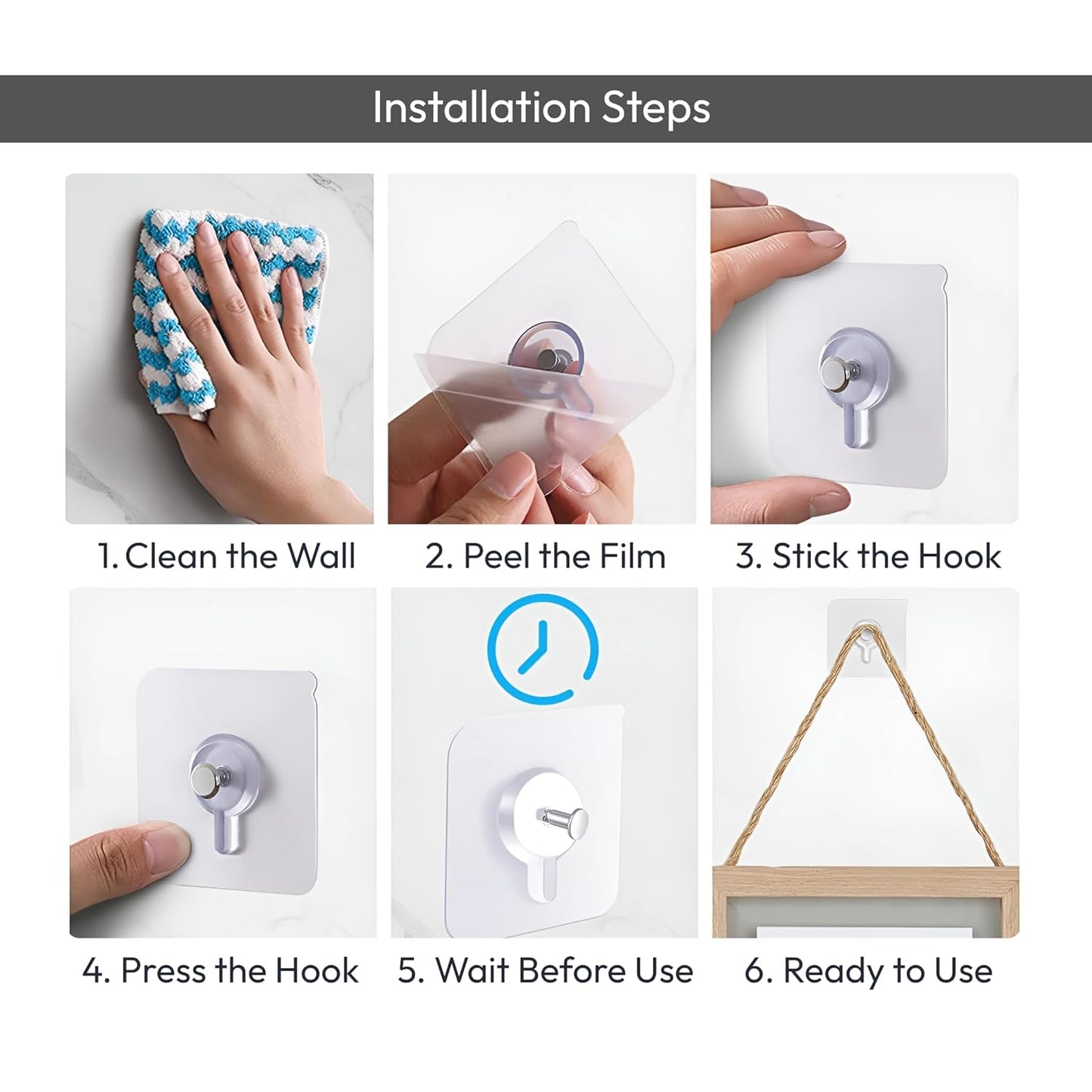 Installation Steps

1. Clean the Wall

2. Peel the Film

3. Stick the Hook

4. Press the Hook

5. Wait Before Use

6. Ready to Use