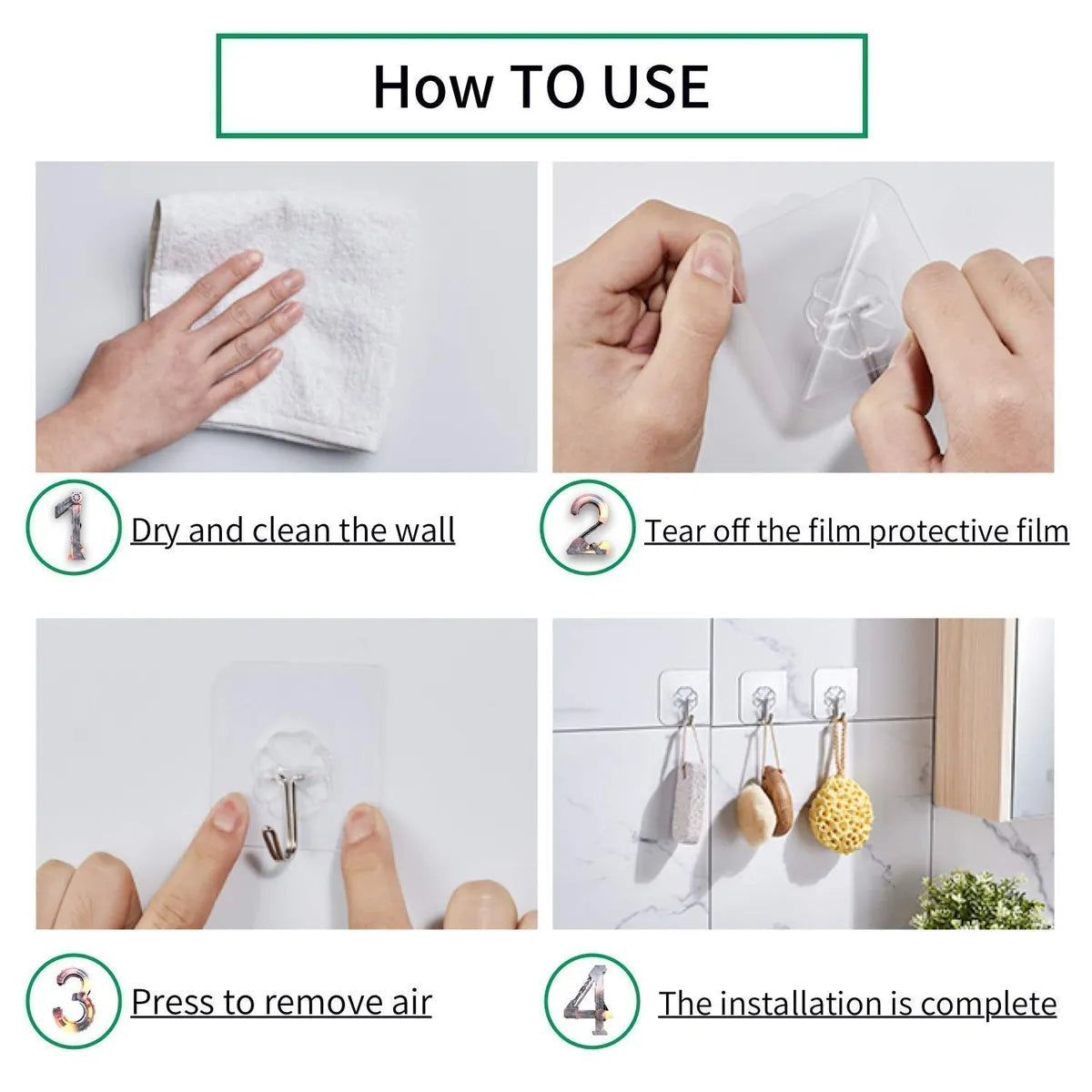 How TO USE

1 Dry and clean the wall

2 Tear off the film protective film

3 Press to remove air

4 The installation is complete